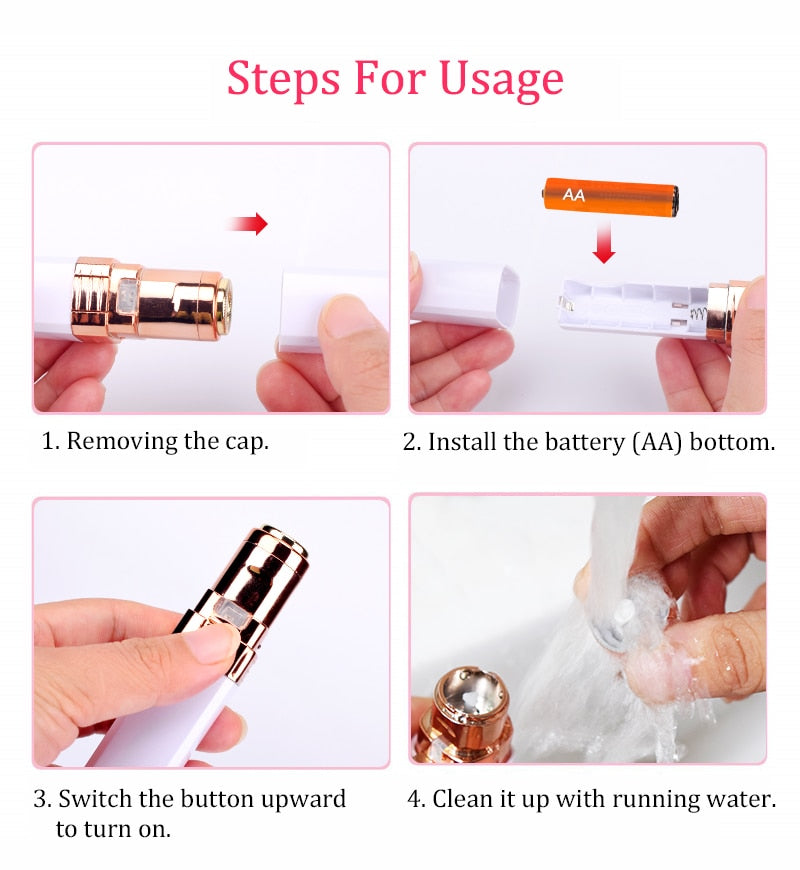 Steps For Usage

AA

1. Removing the cap.

2. Install the battery (AA) bottom.

3. Switch the button upward to turn on.

4. Clean it up with running water.